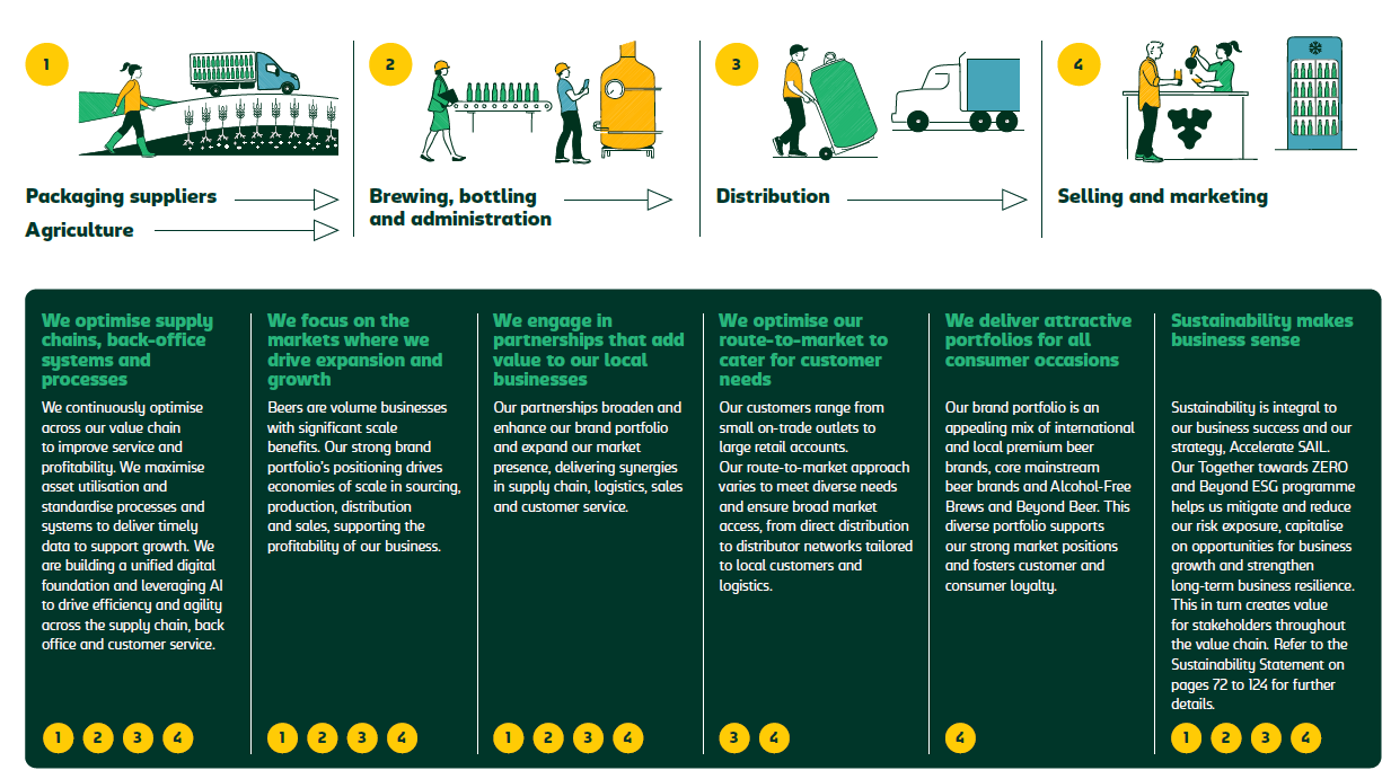 1

Packaging suppliers

Agriculture

2

Brewing, bottling and administration

3

Distribution

4

Selling and marketing

We optimise supply chains, back-office systems and processes

We continuously optimise across our value chain to improve service and profitability. We maximise asset utilisation and standardise processes and systems to deliver timely data to support growth. We are building a unified digital foundation and leveraging AI to drive efficiency and agility across the supply chain, back office and customer service.

1 2 3 4

We focus on the markets where we drive expansion and growth

Beers are volume businesses with significant scale benefits. Our strong brand portfolio's positioning drives economies of scale in sourcing, production, distribution and sales, supporting the profitability of our business.

1 2 3 4

We engage in partnerships that add value to our local businesses

Our partnerships broaden and enhance our brand portfolio and expand our market presence, delivering synergies in supply chain, logistics, sales and customer service.

1 2 3 4

We optimise our route-to-market to cater for customer needs

Our customers range from small on-trade outlets to large retail accounts. Our route-to-market approach varies to meet diverse needs and ensure broad market access, from direct distribution to distributor networks tailored to local customers and logistics.

3 4

We deliver attractive portfolios for all consumer occasions

Our brand portfolio is an appealing mix of international and local premium beer brands, core mainstream beer brands and Alcohol-Free Brews and Beyond Beer. This diverse portfolio supports our strong market positions and fosters customer and consumer loyalty.

4

Sustainability makes business sense

Sustainability is integral to our business success and our strategy, Accelerate SAIL. Our Together towards ZERO and Beyond ESG programme helps us mitigate and reduce our risk exposure, capitalise on opportunities for business growth and strengthen long-term business resilience. This in turn creates value for stakeholders throughout the value chain. Refer to the Sustainability Statement on pages 72 to 124 for further details.

1 2 3 4